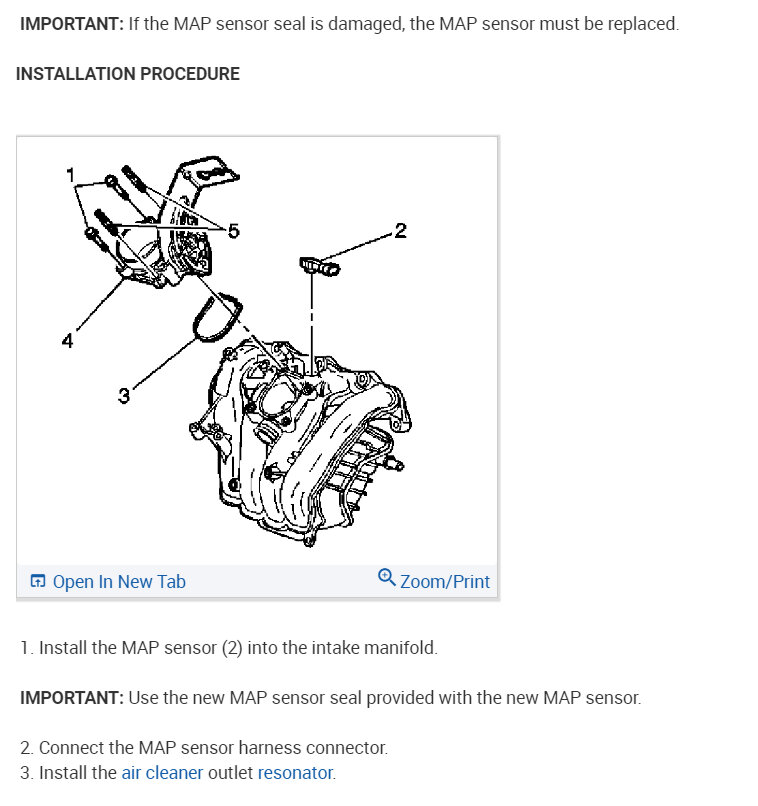 IMPORTANT: If the MAP sensor seal is damaged, the MAP sensor must be replaced.

INSTALLATION PROCEDURE

1

5

2

4

3

Open In New Tab

Zoom/Print

1. Install the MAP sensor (2) into the intake manifold.

IMPORTANT: Use the new MAP sensor seal provided with the new MAP sensor.

2. Connect the MAP sensor harness connector.
3. Install the air cleaner outlet resonator.