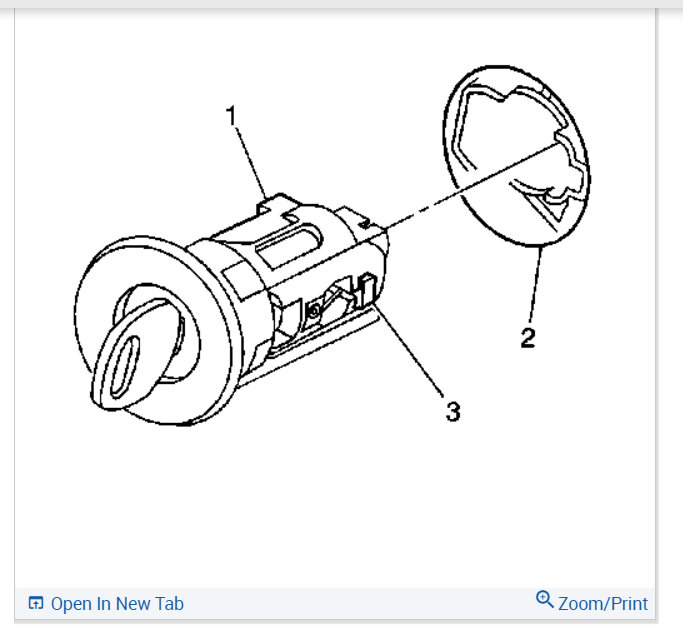 1

2

3

Open In New Tab

Zoom/Print