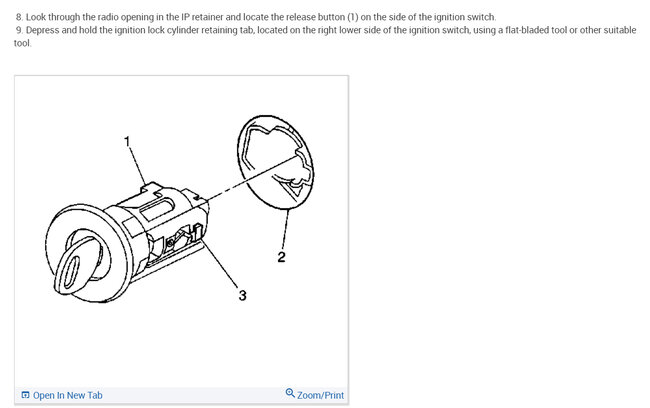 8. Look through the radio opening in the IP retainer and locate the release button (1) on the side of the ignition switch.
9. Depress and hold the ignition lock cylinder retaining tab, located on the right lower side of the ignition switch, using a flat-bladed tool or other suitable tool.

1

2

3

Open In New Tab

Zoom/Print