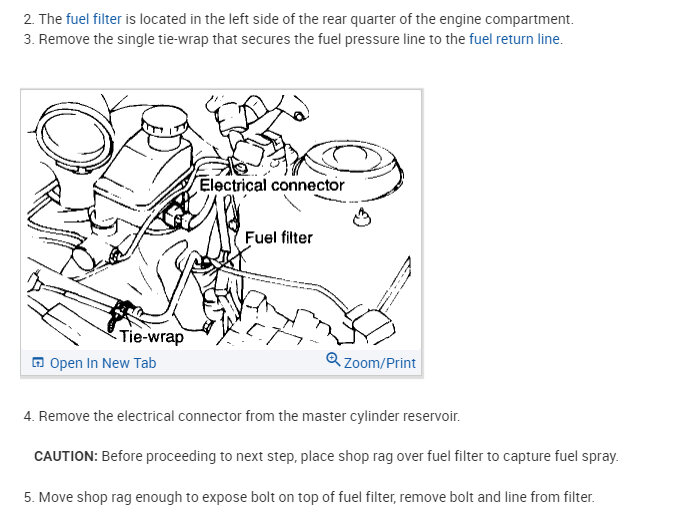 2. The fuel filter is located in the left side of the rear quarter of the engine compartment.
3. Remove the single tie-wrap that secures the fuel pressure line to the fuel return line.

Electrical connector
Fuel filter
Tie-wrap

Open In New Tab
Zoom/Print

4. Remove the electrical connector from the master cylinder reservoir.

CAUTION: Before proceeding to next step, place shop rag over fuel filter to capture fuel spray.

5. Move shop rag enough to expose bolt on top of fuel filter, remove bolt and line from filter.