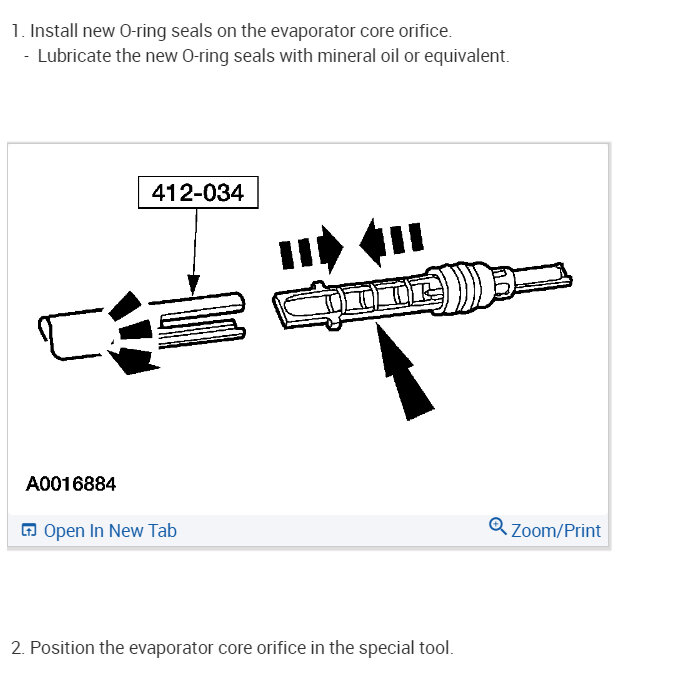 1. Install new O-ring seals on the evaporator core orifice.
- Lubricate the new O-ring seals with mineral oil or equivalent.

412-034

A0016884

Open In New Tab

Zoom/Print

2. Position the evaporator core orifice in the special tool.