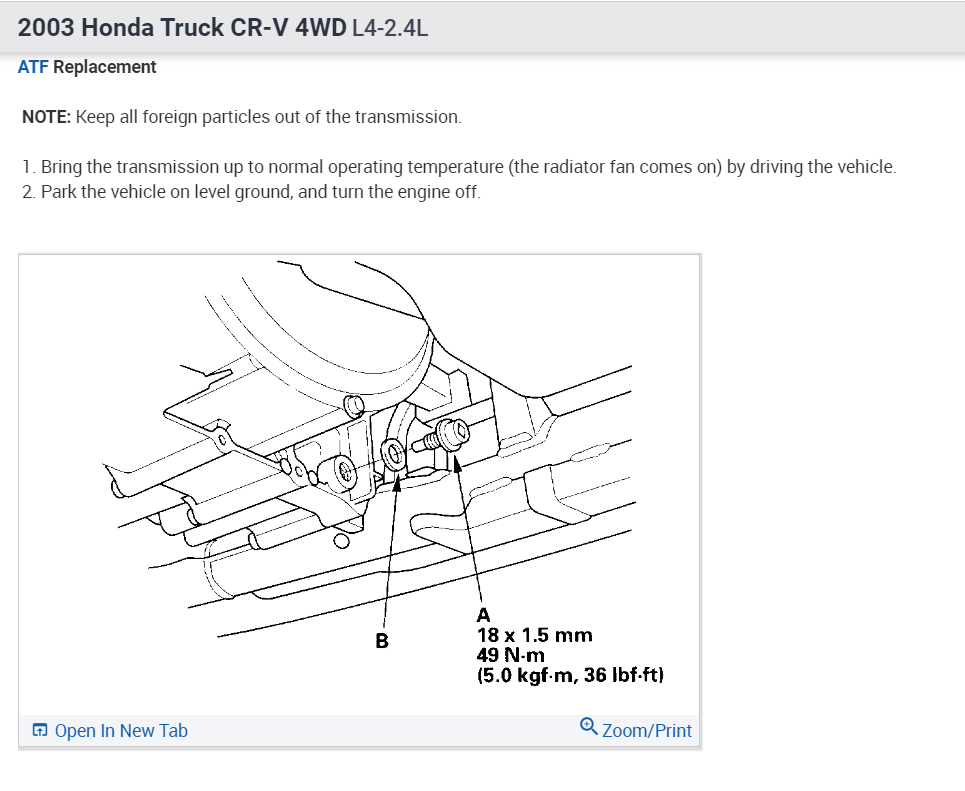 2003 Honda Truck CR-V 4WD L4-2.4L

ATF Replacement

NOTE: Keep all foreign particles out of the transmission.

1. Bring the transmission up to normal operating temperature (the radiator fan comes on) by driving the vehicle.
2. Park the vehicle on level ground, and turn the engine off.

B

A
18 x 1.5 mm
49 N·m
(5.0 kgf·m, 36 lbf·ft)

Open In New Tab

Zoom/Print