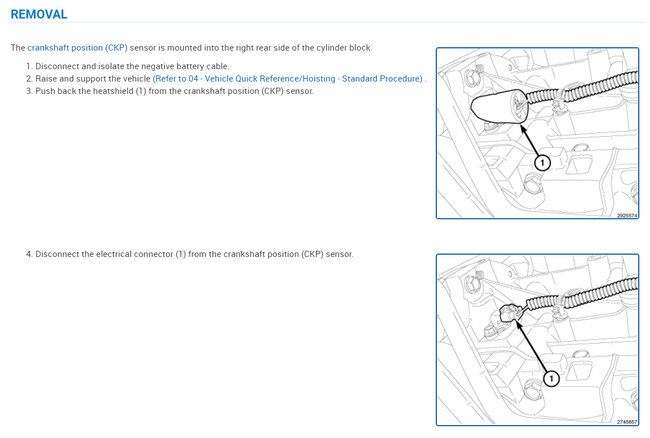 REMOVAL

The crankshaft position (CKP) sensor is mounted into the right rear side of the cylinder block.

1. Disconnect and isolate the negative battery cable.
2. Raise and support the vehicle (Refer to 04 - Vehicle Quick Reference/Hoisting - Standard Procedure) .
3. Push back the heatshield (1) from the crankshaft position (CKP) sensor.

1

2926574

4. Disconnect the electrical connector (1) from the crankshaft position (CKP) sensor.

1

2745657