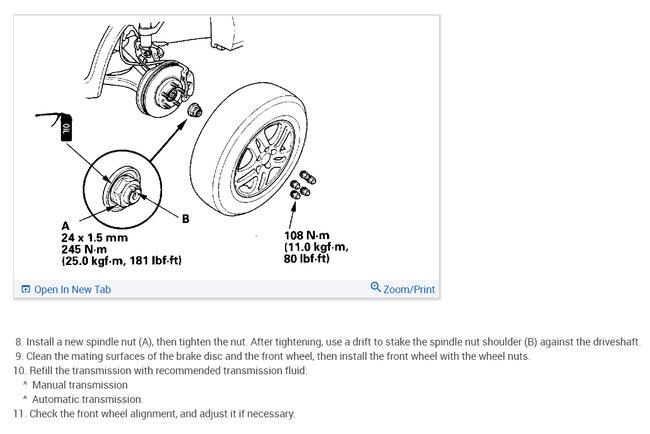 OIL

A
24 x 1.5 mm
245 N·m
(25.0 kgf·m, 181 lbf·ft)

B

108 N·m
(11.0 kgf·m,
80 lbf·ft)

Open In New Tab

Zoom/Print

8. Install a new spindle nut (A), then tighten the nut. After tightening, use a drift to stake the spindle nut shoulder (B) against the driveshaft.
9. Clean the mating surfaces of the brake disc and the front wheel, then install the front wheel with the wheel nuts.
10. Refill the transmission with recommended transmission fluid:
^ Manual transmission
^ Automatic transmission.
11. Check the front wheel alignment, and adjust it if necessary.