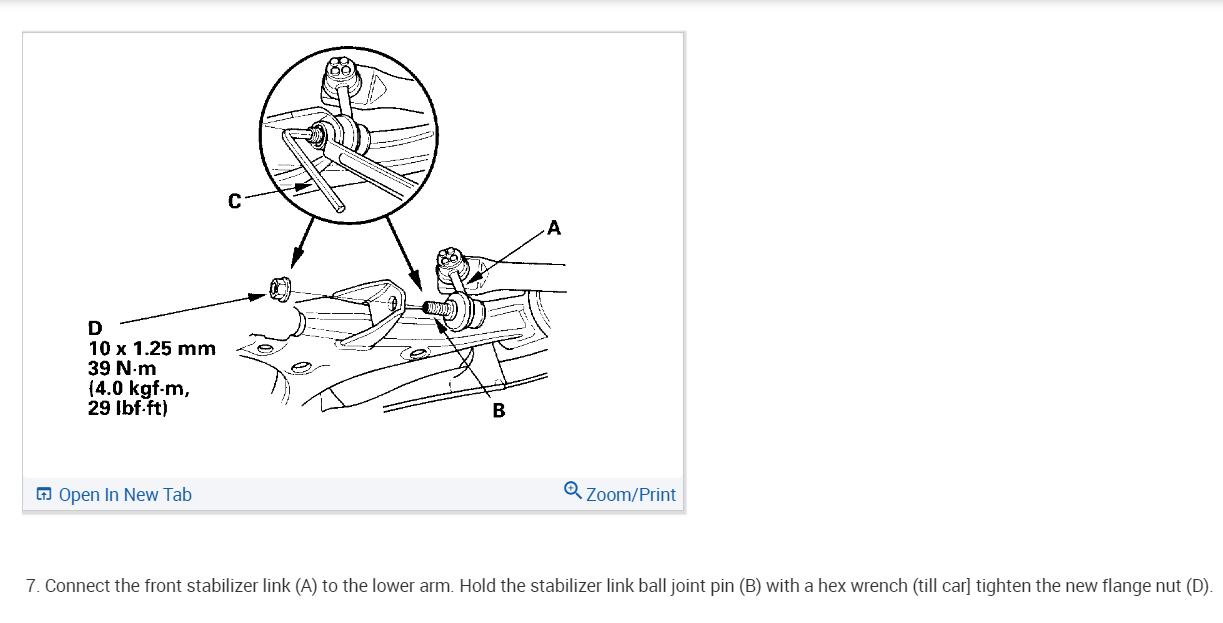 C

A

D
10 x 1.25 mm
39 N·m
(4.0 kgf·m,
29 lbf·ft)

B

Open In New Tab

Zoom/Print

7. Connect the front stabilizer link (A) to the lower arm. Hold the stabilizer link ball joint pin (B) with a hex wrench (till car] tighten the new flange nut (D).