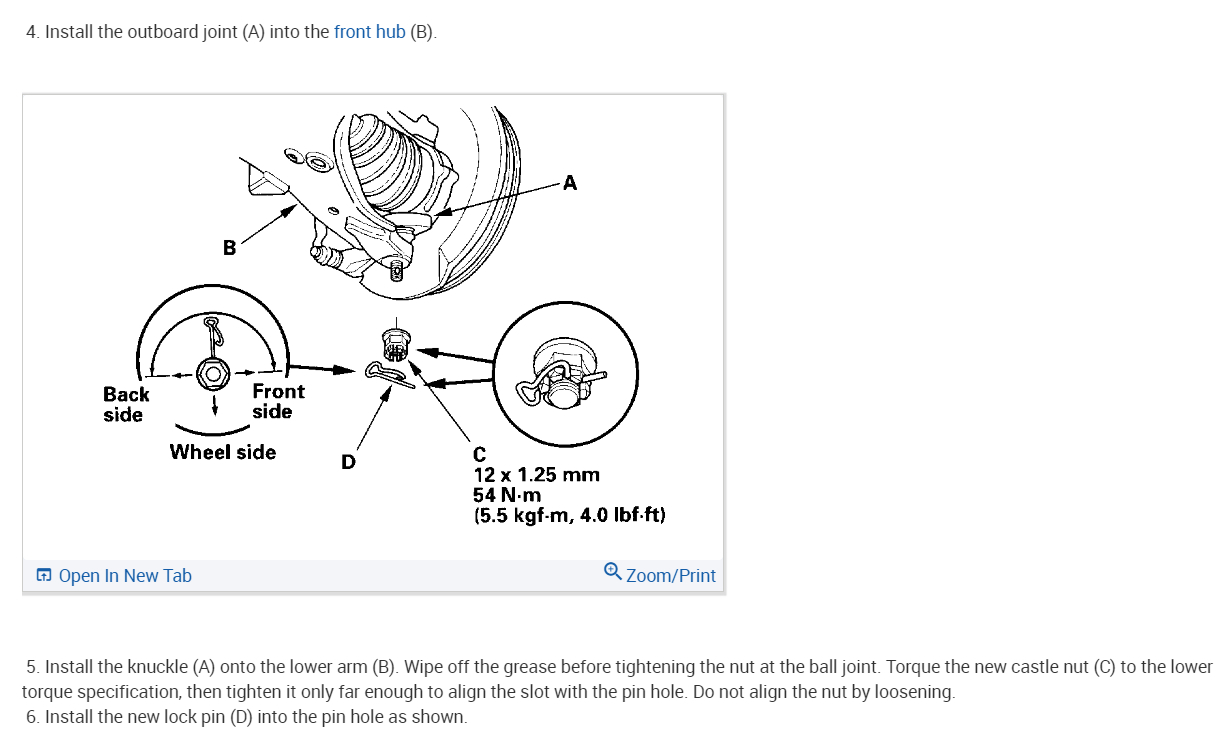 4. Install the outboard joint (A) into the front hub (B).

A

B

Back side

Front side

Wheel side

D

C
12 x 1.25 mm
54 N·m
(5.5 kgf·m, 4.0 lbf·ft)

Open In New Tab

Zoom/Print

5. Install the knuckle (A) onto the lower arm (B). Wipe off the grease before tightening the nut at the ball joint. Torque the new castle nut (C) to the lower torque specification, then tighten it only far enough to align the slot with the pin hole. Do not align the nut by loosening.
6. Install the new lock pin (D) into the pin hole as shown.