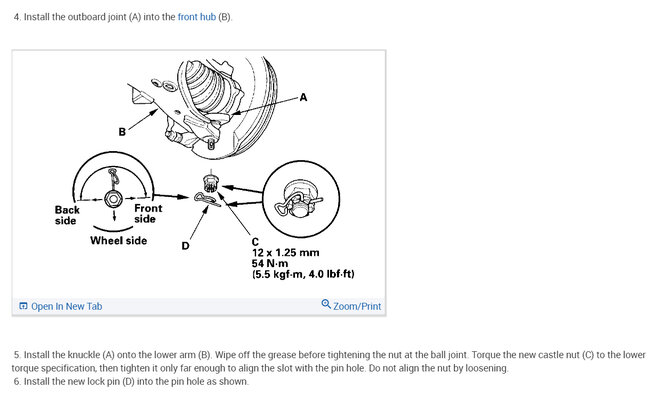 4. Install the outboard joint (A) into the front hub (B).

A

B

Back side

Front side

Wheel side

D

C
12 x 1.25 mm
54 N·m
(5.5 kgf·m, 4.0 lbf·ft)

Open In New Tab

Zoom/Print

5. Install the knuckle (A) onto the lower arm (B). Wipe off the grease before tightening the nut at the ball joint. Torque the new castle nut (C) to the lower torque specification, then tighten it only far enough to align the slot with the pin hole. Do not align the nut by loosening.

6. Install the new lock pin (D) into the pin hole as shown.