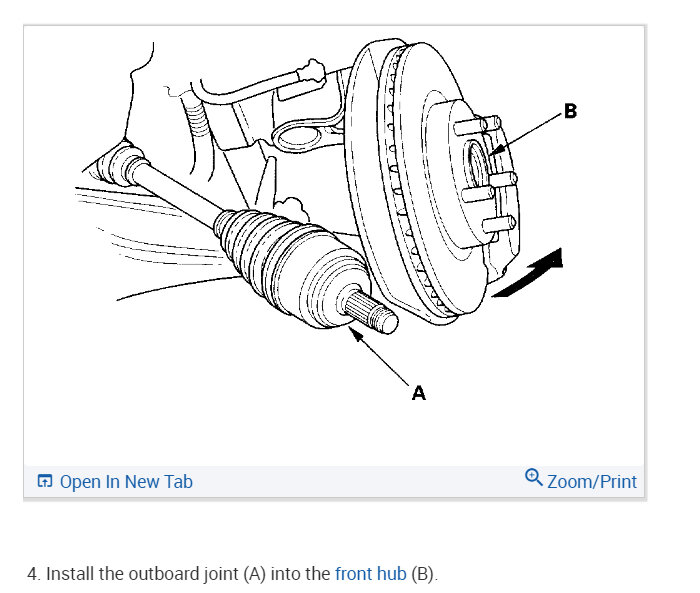 B

A

Open In New Tab

Zoom/Print

4. Install the outboard joint (A) into the front hub (B).