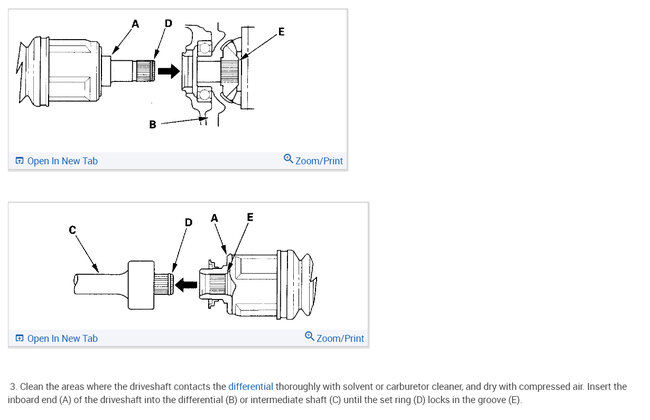 A
D
E
B

Open In New Tab
Zoom/Print

C
D
A
E

Open In New Tab
Zoom/Print

3. Clean the areas where the driveshaft contacts the differential thoroughly with solvent or carburetor cleaner, and dry with compressed air. Insert the inboard end (A) of the driveshaft into the differential (B) or intermediate shaft (C) until the set ring (D) locks in the groove (E).