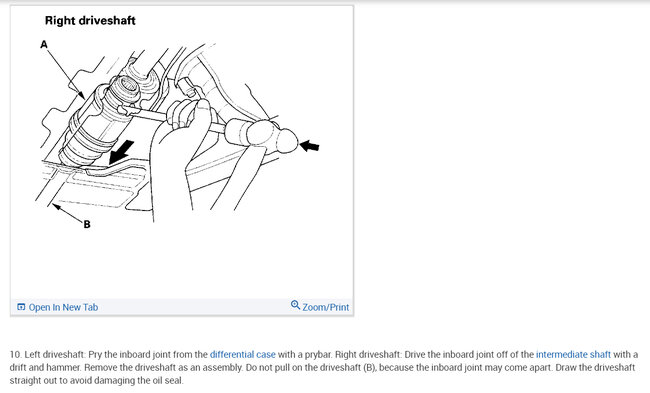 Right driveshaft

A

B

Open In New Tab

Zoom/Print

10. Left driveshaft: Pry the inboard joint from the differential case with a prybar. Right driveshaft: Drive the inboard joint off of the intermediate shaft with a drift and hammer. Remove the driveshaft as an assembly. Do not pull on the driveshaft (B), because the inboard joint may come apart. Draw the driveshaft straight out to avoid damaging the oil seal.