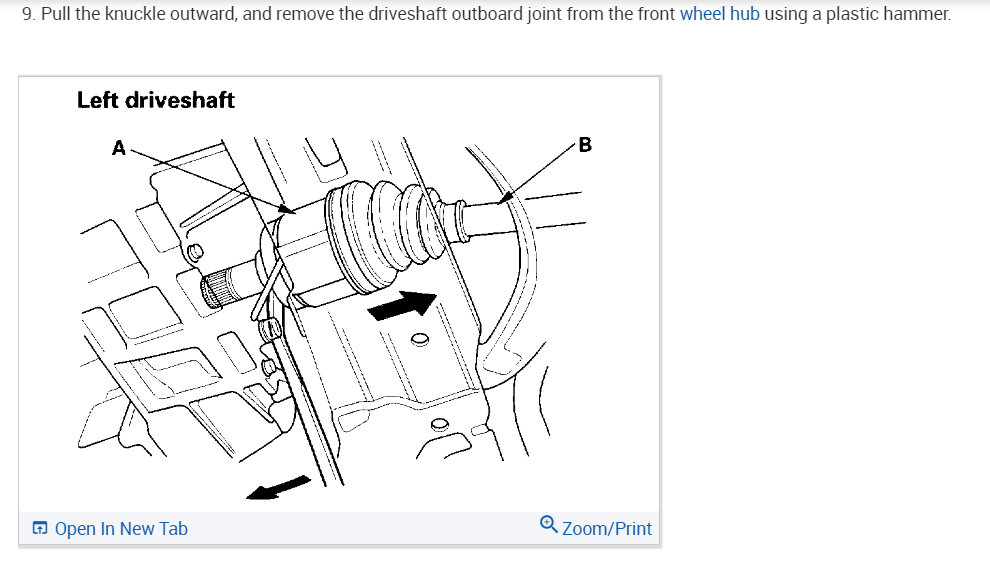 9. Pull the knuckle outward, and remove the driveshaft outboard joint from the front wheel hub using a plastic hammer.

Left driveshaft

A

B

Open In New Tab

Zoom/Print