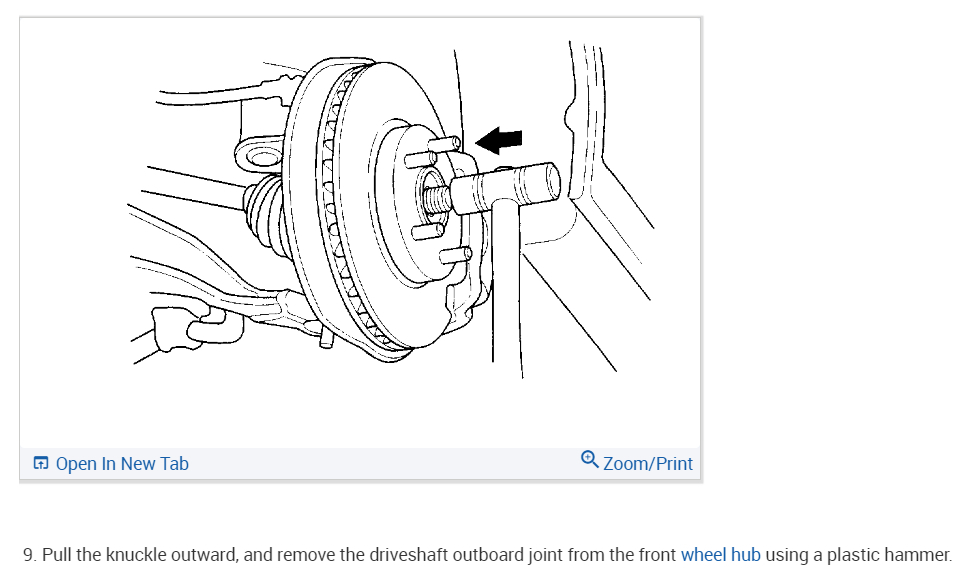 Open In New Tab

Zoom/Print

9. Pull the knuckle outward, and remove the driveshaft outboard joint from the front wheel hub using a plastic hammer.