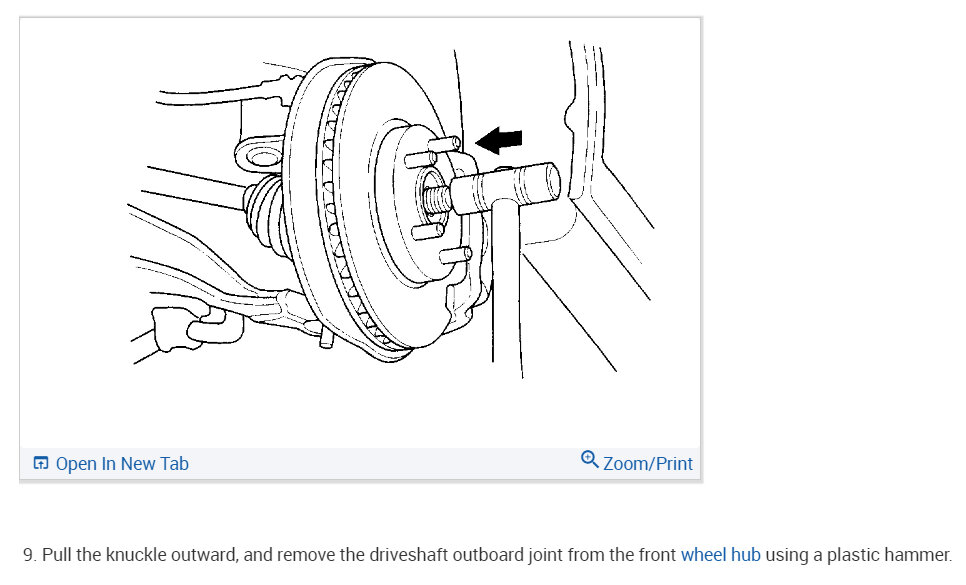 Open In New Tab

Zoom/Print

9. Pull the knuckle outward, and remove the driveshaft outboard joint from the front wheel hub using a plastic hammer.