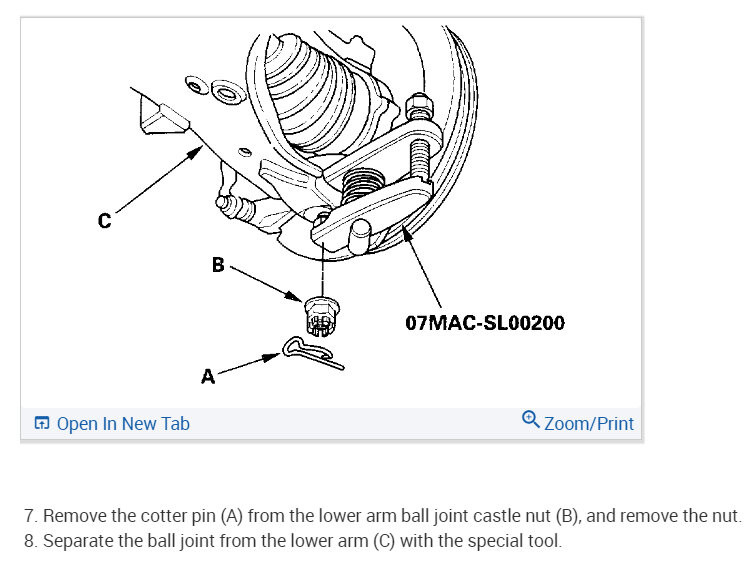 C

B

07MAC-SL00200

A

Open In New Tab

Zoom/Print

7. Remove the cotter pin (A) from the lower arm ball joint castle nut (B), and remove the nut.
8. Separate the ball joint from the lower arm (C) with the special tool.