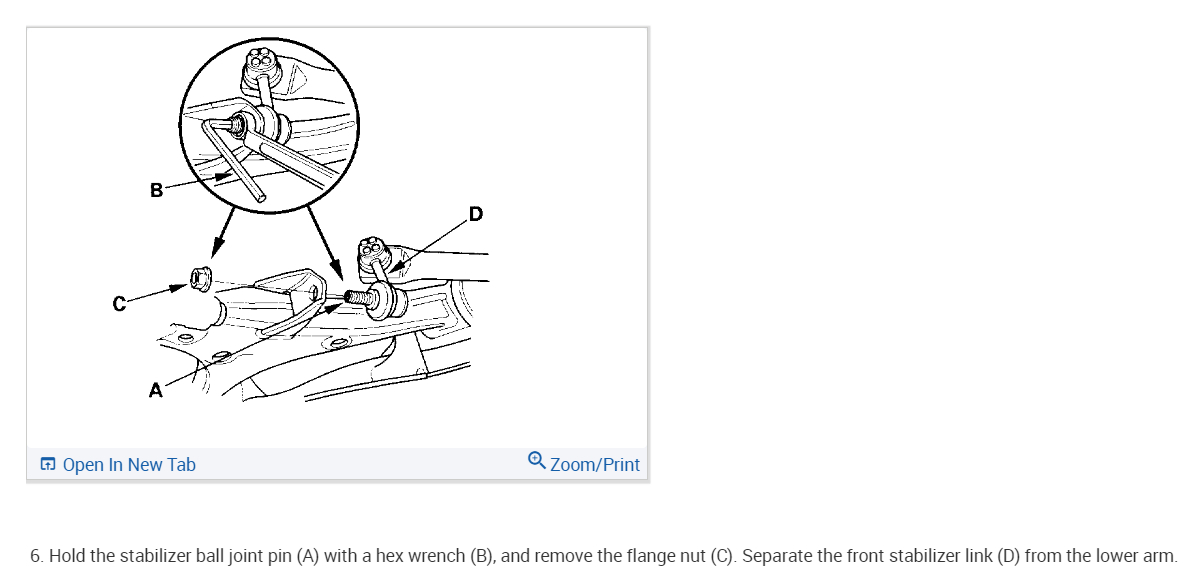 B
D
C
A

Open In New Tab
Zoom/Print

6. Hold the stabilizer ball joint pin (A) with a hex wrench (B), and remove the flange nut (C). Separate the front stabilizer link (D) from the lower arm.