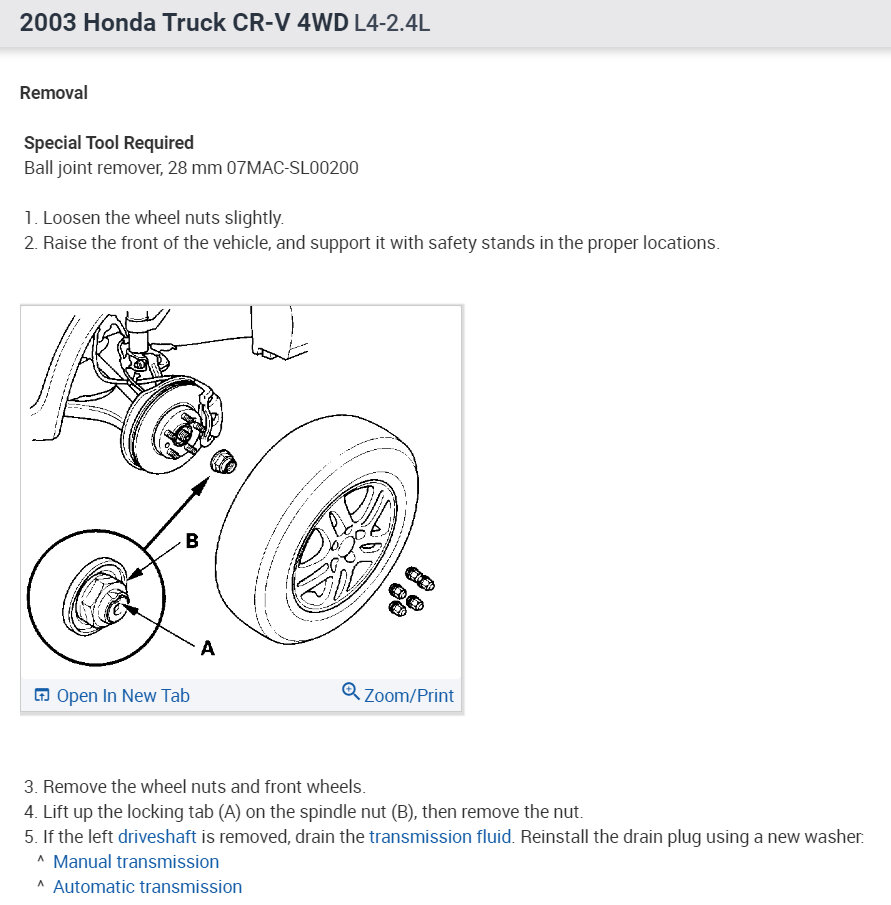 2003 Honda Truck CR-V 4WD L4-2.4L

Removal

Special Tool Required
Ball joint remover, 28 mm 07MAC-SL00200

1. Loosen the wheel nuts slightly.
2. Raise the front of the vehicle, and support it with safety stands in the proper locations.

B

A

Open In New Tab
Zoom/Print

3. Remove the wheel nuts and front wheels.
4. Lift up the locking tab (A) on the spindle nut (B), then remove the nut.
5. If the left driveshaft is removed, drain the transmission fluid. Reinstall the drain plug using a new washer:
^ Manual transmission
^ Automatic transmission