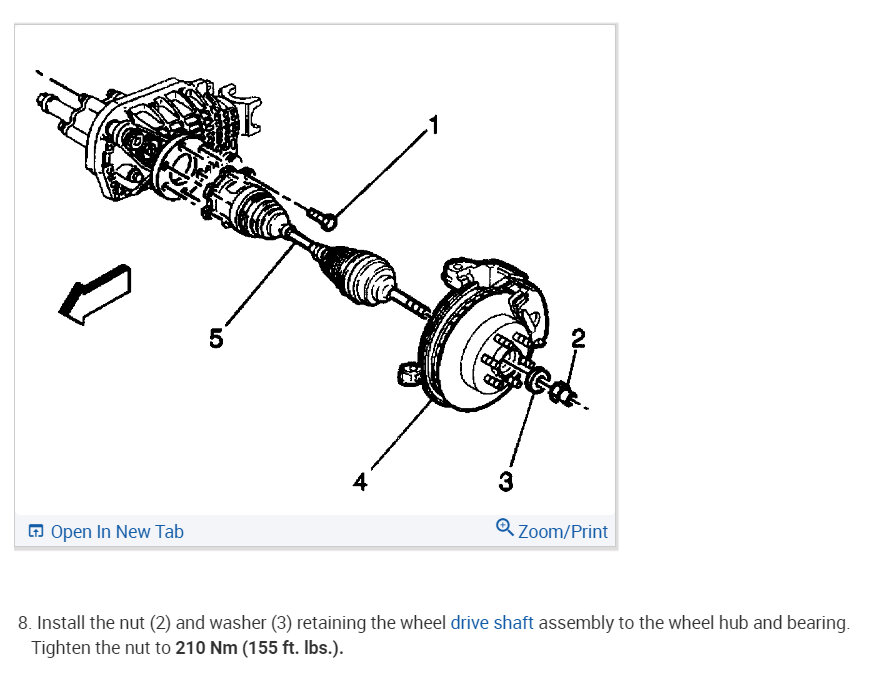 1

5

2

4

3

Open In New Tab

Zoom/Print

8. Install the nut (2) and washer (3) retaining the wheel drive shaft assembly to the wheel hub and bearing. Tighten the nut to 210 Nm (155 ft. lbs.).