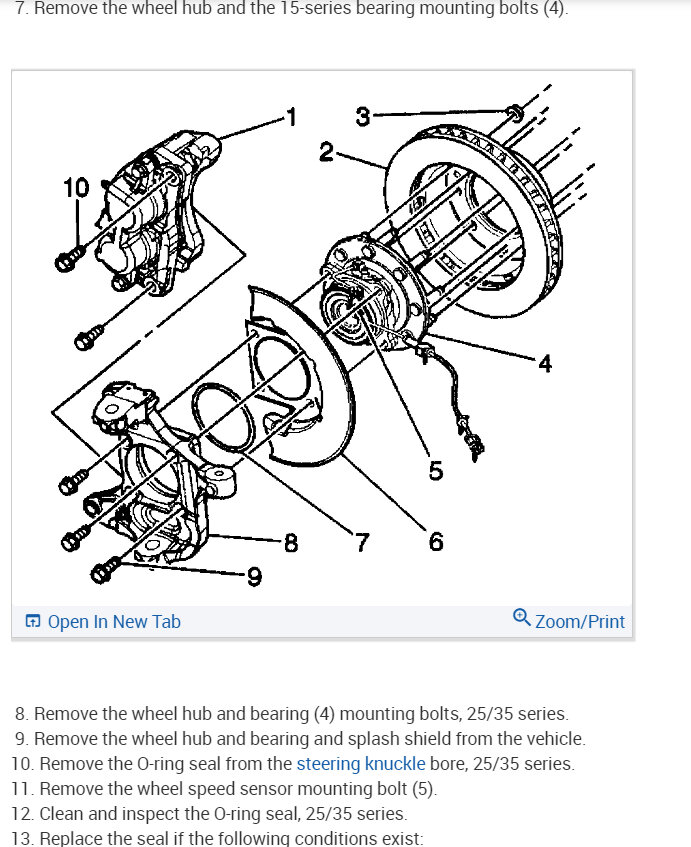 7. Remove the wheel hub and the 15-series bearing mounting bolts (4).

1
3
2
10
4
5
8
7
6
9

Open In New Tab
Zoom/Print

8. Remove the wheel hub and bearing (4) mounting bolts, 25/35 series.
9. Remove the wheel hub and bearing and splash shield from the vehicle.
10. Remove the O-ring seal from the steering knuckle bore, 25/35 series.
11. Remove the wheel speed sensor mounting bolt (5).
12. Clean and inspect the O-ring seal, 25/35 series.
13. Replace the seal if the following conditions exist: