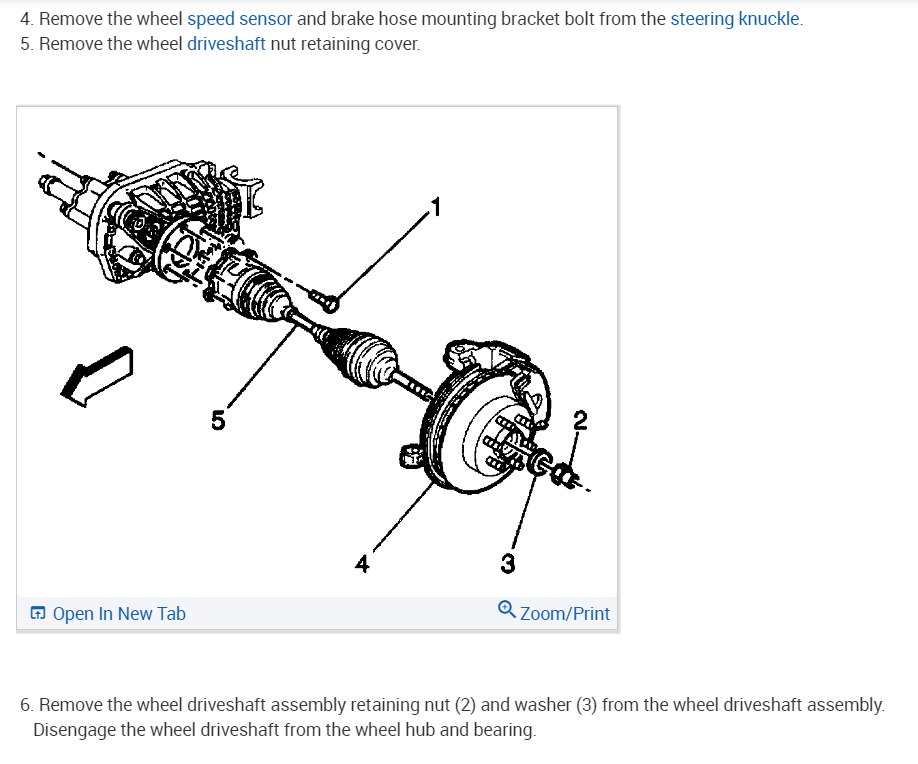 4. Remove the wheel speed sensor and brake hose mounting bracket bolt from the steering knuckle.
5. Remove the wheel driveshaft nut retaining cover.

1

5

2

4

3

Open In New Tab

Zoom/Print

6. Remove the wheel driveshaft assembly retaining nut (2) and washer (3) from the wheel driveshaft assembly. Disengage the wheel driveshaft from the wheel hub and bearing.