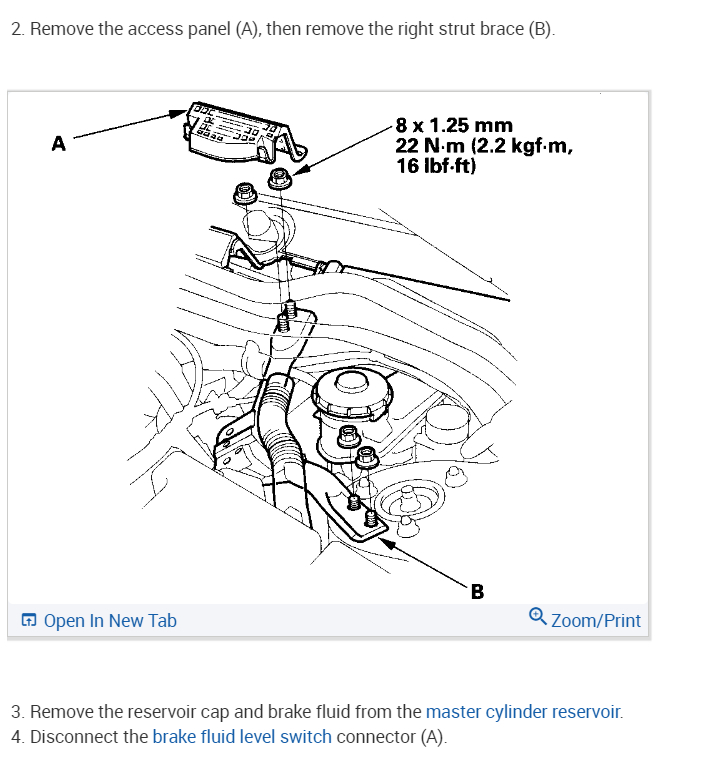 2. Remove the access panel (A), then remove the right strut brace (B).

A

8 x 1.25 mm
22 N·m (2.2 kgf·m, 16 lbf·ft)

B

Open In New Tab

Zoom/Print

3. Remove the reservoir cap and brake fluid from the master cylinder reservoir.
4. Disconnect the brake fluid level switch connector (A).