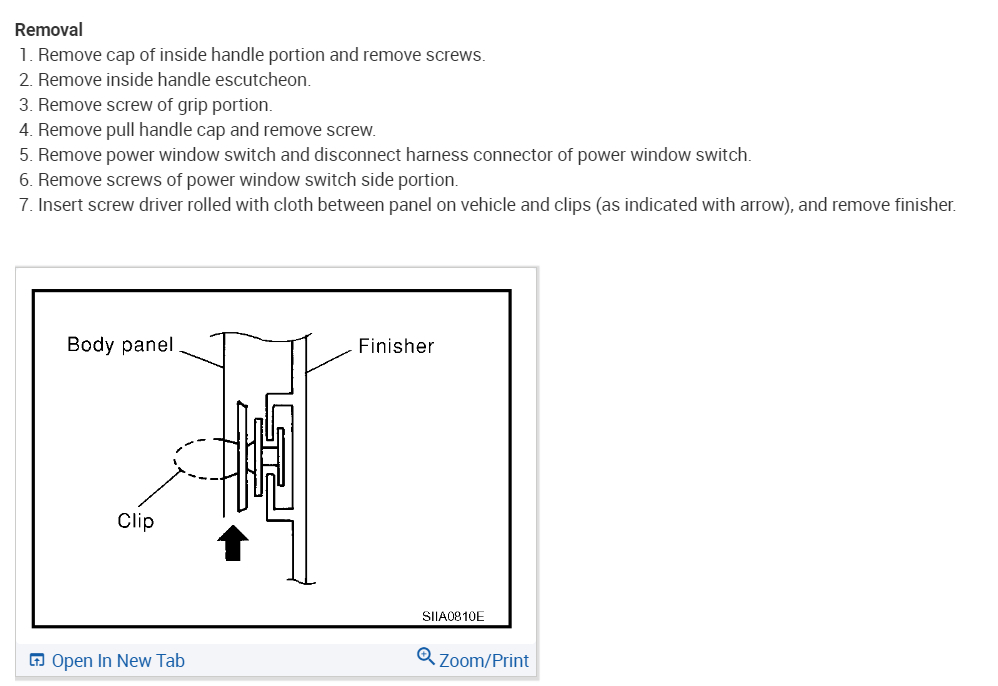 Removal
1. Remove cap of inside handle portion and remove screws.
2. Remove inside handle escutcheon.
3. Remove screw of grip portion.
4. Remove pull handle cap and remove screw.
5. Remove power window switch and disconnect harness connector of power window switch.
6. Remove screws of power window switch side portion.
7. Insert screw driver rolled with cloth between panel on vehicle and clips (as indicated with arrow), and remove finisher.

Body panel
Finisher
Clip
SIIA0810E

Open In New Tab
Zoom/Print