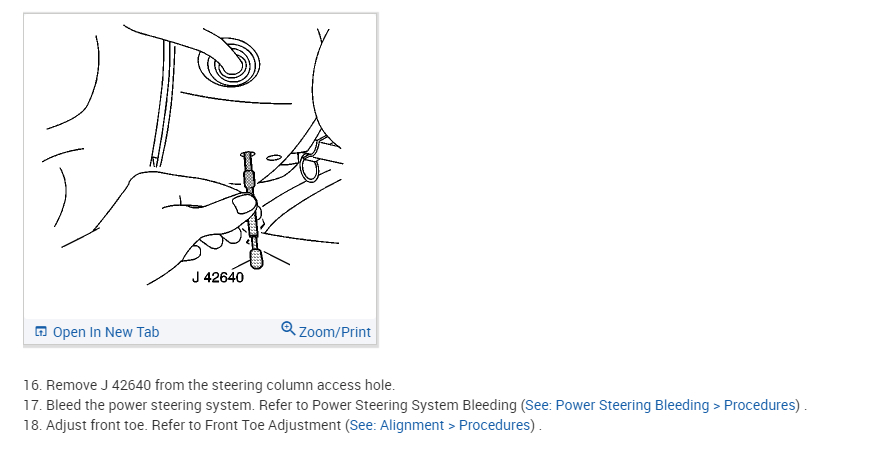 J 42640

Open In New Tab
Zoom/Print

16. Remove J 42640 from the steering column access hole.
17. Bleed the power steering system. Refer to Power Steering System Bleeding (See: Power Steering Bleeding > Procedures) .
18. Adjust front toe. Refer to Front Toe Adjustment (See: Alignment > Procedures) .