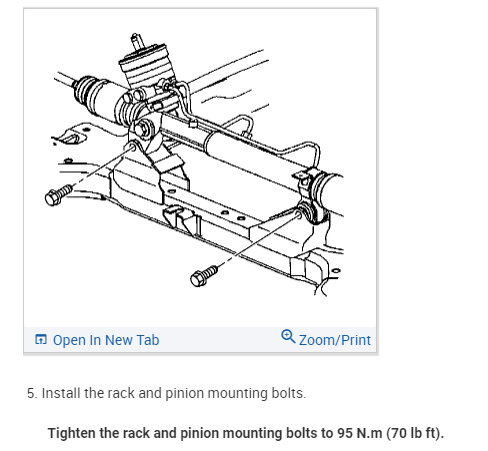 Open In New Tab

Zoom/Print

5. Install the rack and pinion mounting bolts.

Tighten the rack and pinion mounting bolts to 95 N.m (70 lb ft).