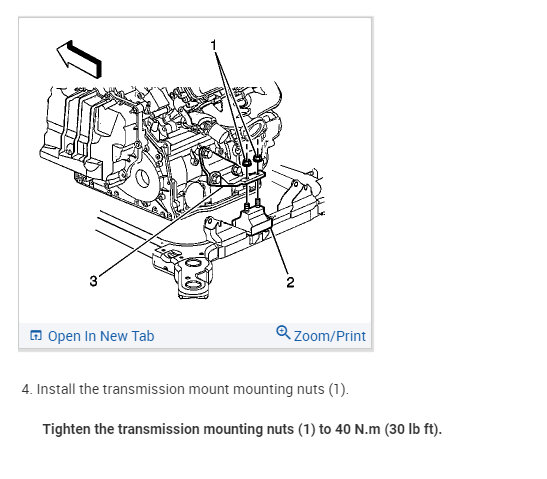 1

3

2

Open In New Tab

Zoom/Print

4. Install the transmission mount mounting nuts (1).

Tighten the transmission mounting nuts (1) to 40 N.m (30 lb ft).