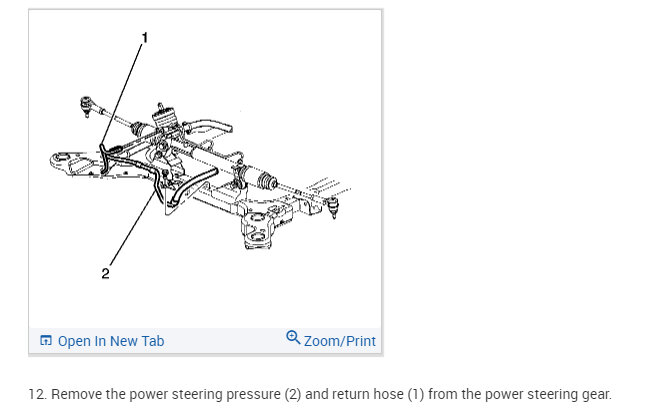 1

2

Open In New Tab

Zoom/Print

12. Remove the power steering pressure (2) and return hose (1) from the power steering gear.