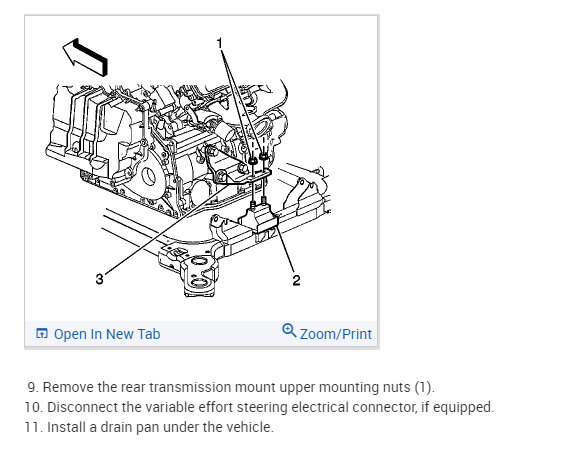 1

3

2

Open In New Tab

Zoom/Print

9. Remove the rear transmission mount upper mounting nuts (1).
10. Disconnect the variable effort steering electrical connector, if equipped.
11. Install a drain pan under the vehicle.