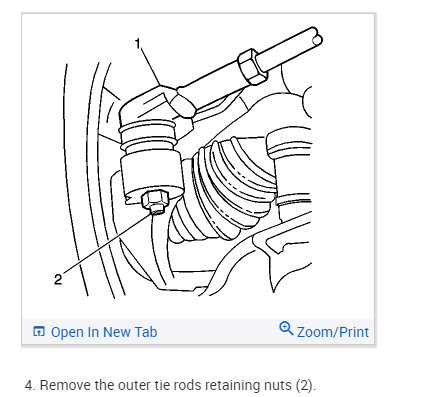 1

2

Open In New Tab

Zoom/Print

4. Remove the outer tie rods retaining nuts (2).