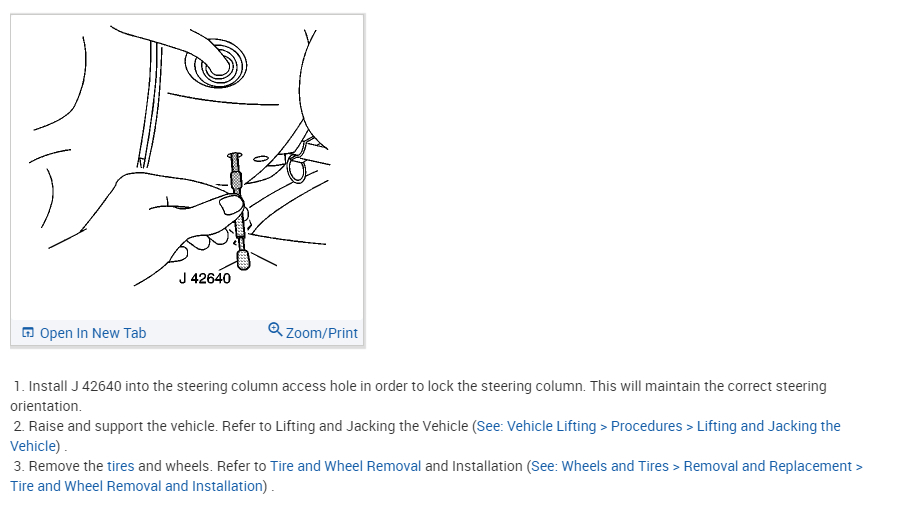 J 42640

Open In New Tab Zoom/Print

1. Install J 42640 into the steering column access hole in order to lock the steering column. This will maintain the correct steering orientation.
2. Raise and support the vehicle. Refer to Lifting and Jacking the Vehicle (See: Vehicle Lifting > Procedures > Lifting and Jacking the Vehicle) .
3. Remove the tires and wheels. Refer to Tire and Wheel Removal and Installation (See: Wheels and Tires > Removal and Replacement > Tire and Wheel Removal and Installation) .