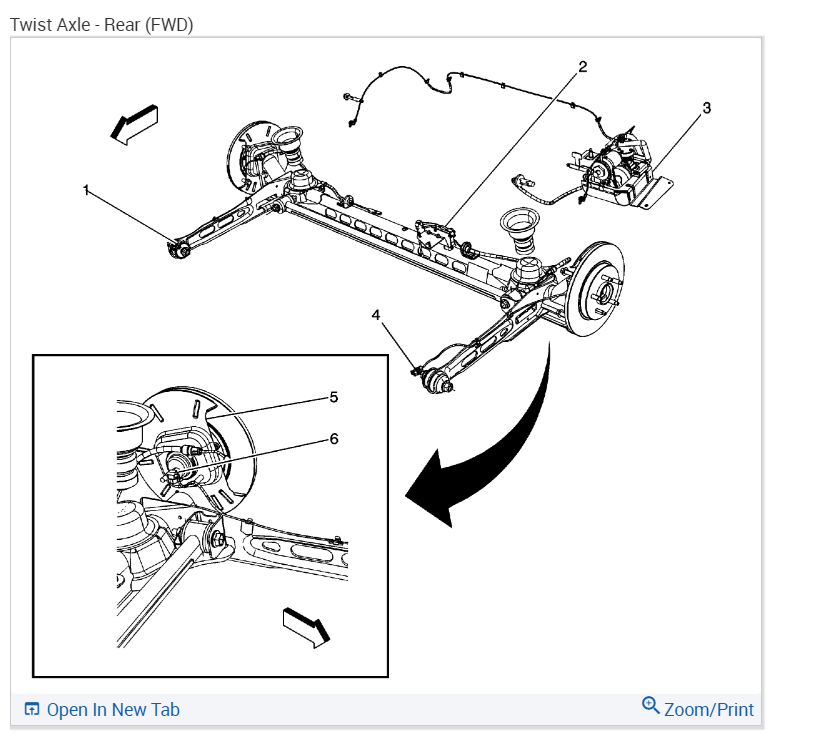 Twist Axle - Rear (FWD)

2
3
1
4
5
6

Open In New Tab
Zoom/Print