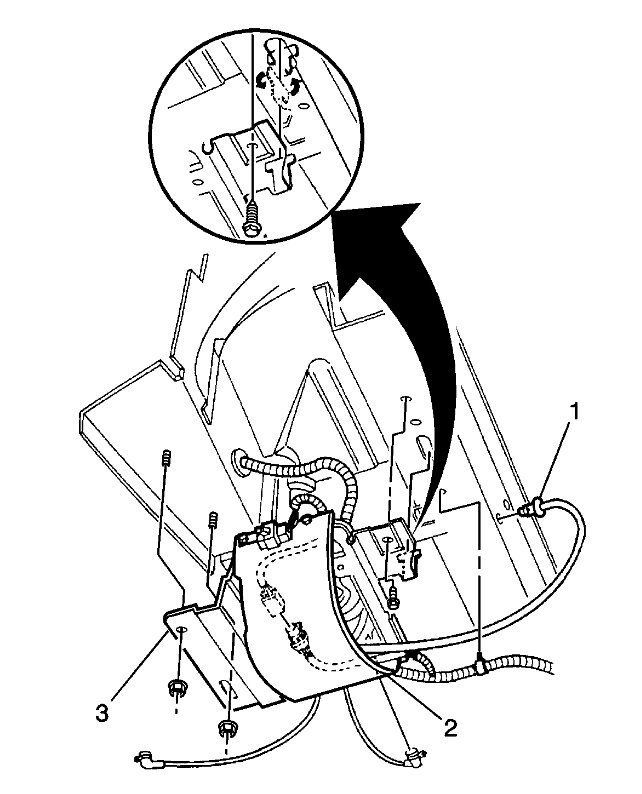 1
3
2