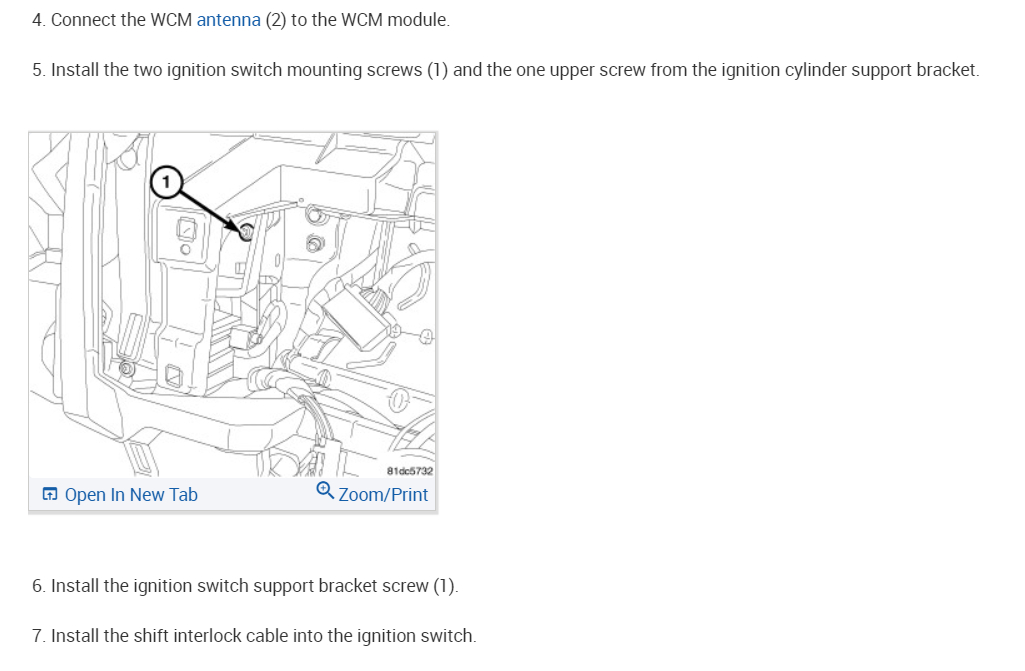 4. Connect the WCM antenna (2) to the WCM module.

5. Install the two ignition switch mounting screws (1) and the one upper screw from the ignition cylinder support bracket.

1

81dc5732

Open In New Tab

Zoom/Print

6. Install the ignition switch support bracket screw (1).

7. Install the shift interlock cable into the ignition switch.