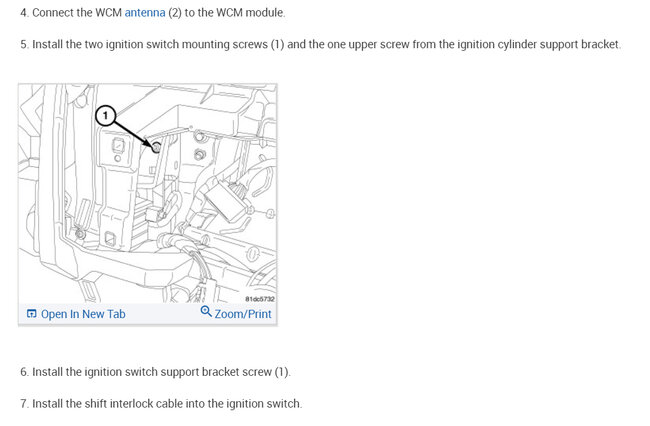 4. Connect the WCM antenna (2) to the WCM module.

5. Install the two ignition switch mounting screws (1) and the one upper screw from the ignition cylinder support bracket.

1

81dc5732

Open In New Tab

Zoom/Print

6. Install the ignition switch support bracket screw (1).

7. Install the shift interlock cable into the ignition switch.