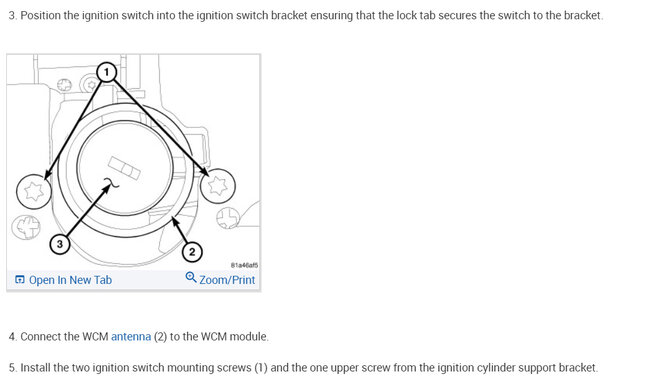 3. Position the ignition switch into the ignition switch bracket ensuring that the lock tab secures the switch to the bracket.

1

3

2

81a46af5

Open In New Tab

Zoom/Print

4. Connect the WCM antenna (2) to the WCM module.

5. Install the two ignition switch mounting screws (1) and the one upper screw from the ignition cylinder support bracket.