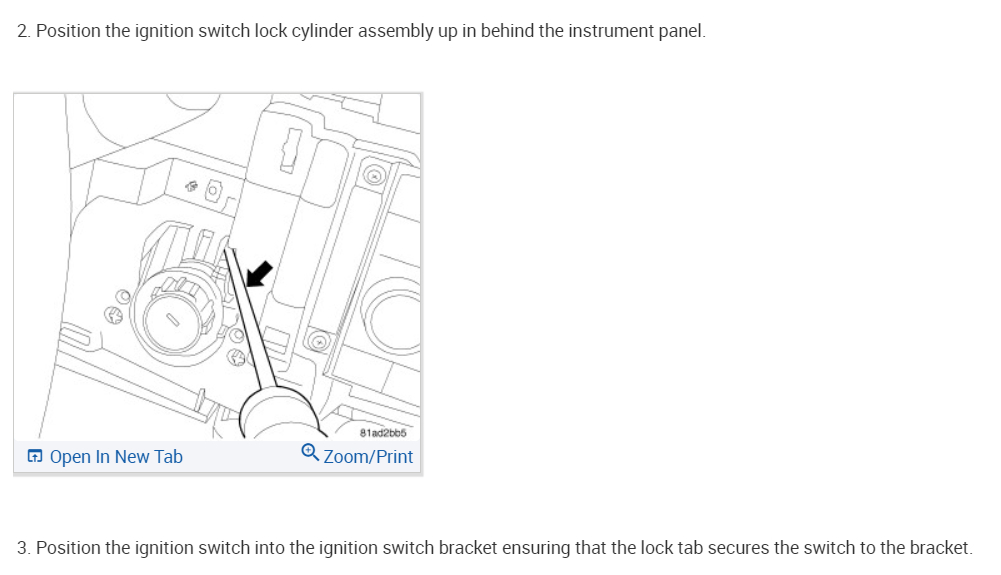 2. Position the ignition switch lock cylinder assembly up in behind the instrument panel.

81ad2bb5

Open In New Tab Zoom/Print

3. Position the ignition switch into the ignition switch bracket ensuring that the lock tab secures the switch to the bracket.