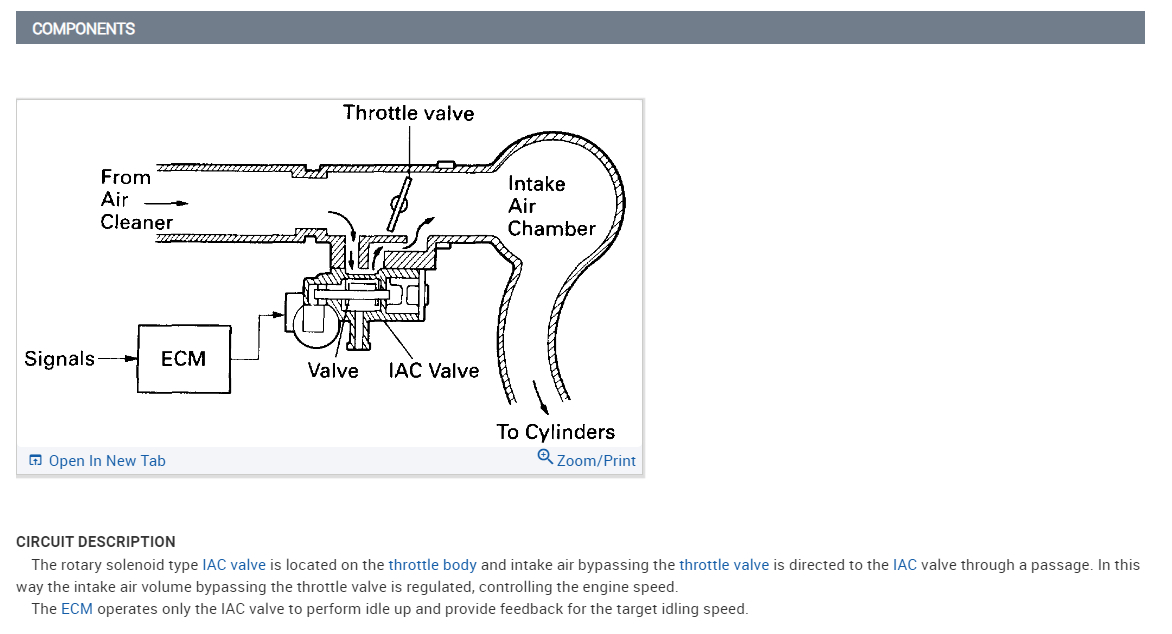 COMPONENTS

Throttle valve

From Air Cleaner

Intake Air Chamber

Signals

ECM

Valve

IAC Valve

To Cylinders

Open In New Tab

Zoom/Print

CIRCUIT DESCRIPTION

The rotary solenoid type IAC valve is located on the throttle body and intake air bypassing the throttle valve is directed to the IAC valve through a passage. In this way the intake air volume bypassing the throttle valve is regulated, controlling the engine speed.

The ECM operates only the IAC valve to perform idle up and provide feedback for the target idling speed.