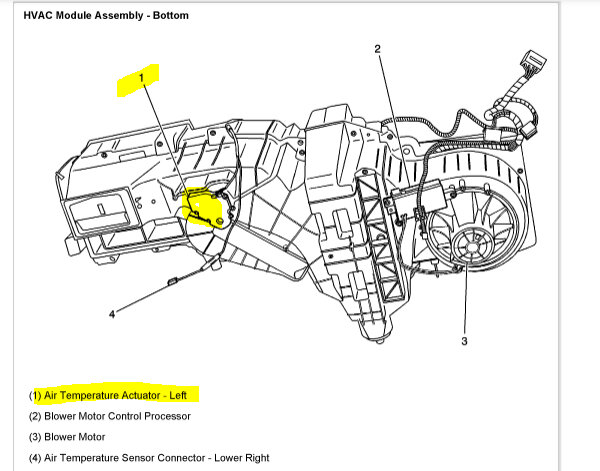 HVAC Module Assembly - Bottom

1

2

4

3

(1) Air Temperature Actuator - Left

(2) Blower Motor Control Processor

(3) Blower Motor

(4) Air Temperature Sensor Connector - Lower Right