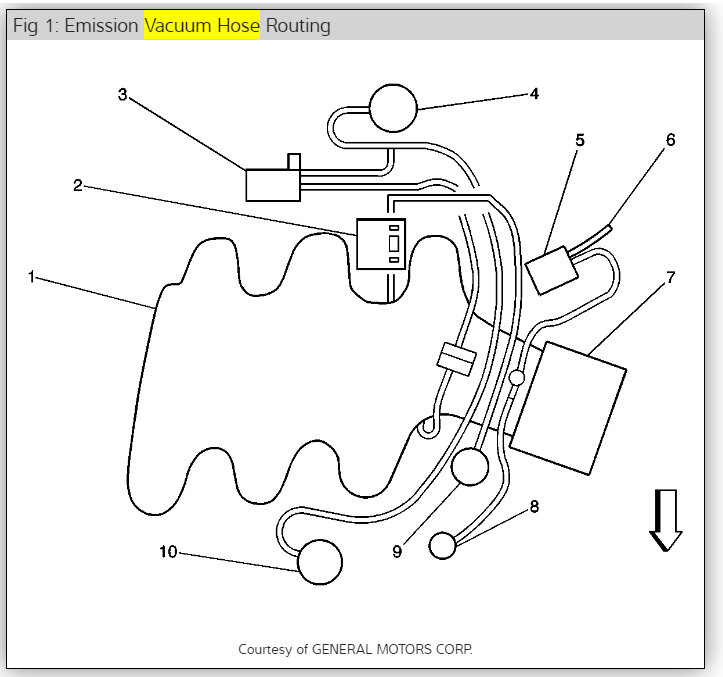 Fig 1: Emission Vacuum Hose Routing

3
4
5
6
2
1
7
8
9
10

Courtesy of GENERAL MOTORS CORP.