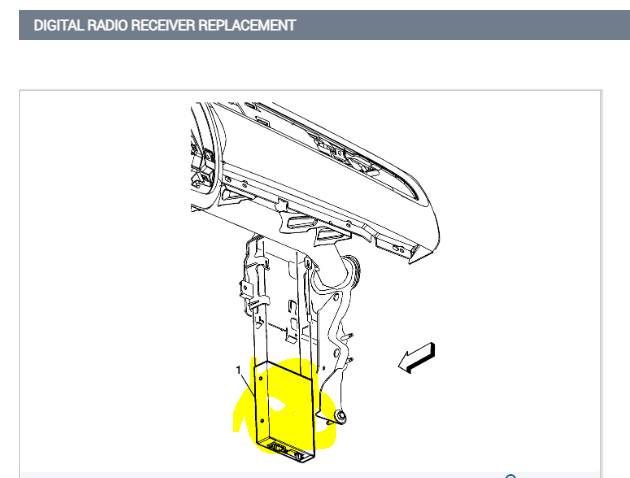 DIGITAL RADIO RECEIVER REPLACEMENT

1