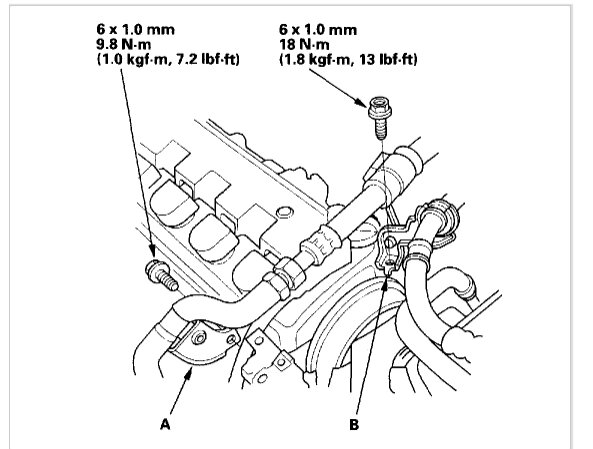 6 x 1.0 mm
9.8 N·m
(1.0 kgf·m, 7.2 lbf·ft)

6 x 1.0 mm
18 N·m
(1.8 kgf·m, 13 lbf·ft)

A

B