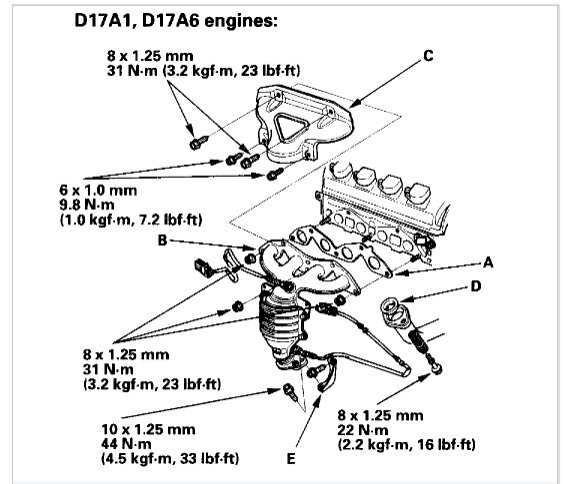 D17A1, D17A6 engines:

8 x 1.25 mm
31 N·m (3.2 kgf·m, 23 lbf·ft)

C

6 x 1.0 mm
9.8 N·m
(1.0 kgf·m, 7.2 lbf·ft)

B

A

D

8 x 1.25 mm
31 N·m
(3.2 kgf·m, 23 lbf·ft)

10 x 1.25 mm
44 N·m
(4.5 kgf·m, 33 lbf·ft)

E

8 x 1.25 mm
22 N·m
(2.2 kgf·m, 16 lbf·ft)