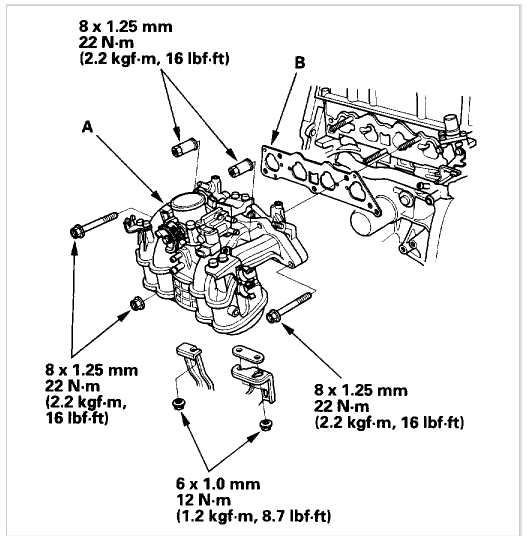 8 x 1.25 mm
22 N·m
(2.2 kgf·m, 16 lbf·ft)

B

A

8 x 1.25 mm
22 N·m
(2.2 kgf·m,
16 lbf·ft)

8 x 1.25 mm
22 N·m
(2.2 kgf·m, 16 lbf·ft)

6 x 1.0 mm
12 N·m
(1.2 kgf·m, 8.7 lbf·ft)