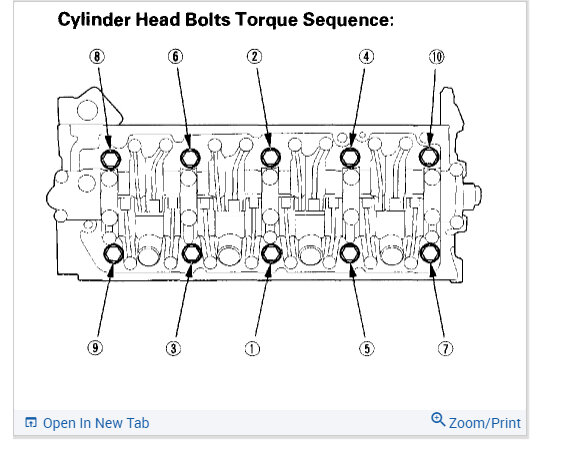 Cylinder Head Bolts Torque Sequence:

8 6 2 4 10

9 3 1 5 7

Open In New Tab

Zoom/Print