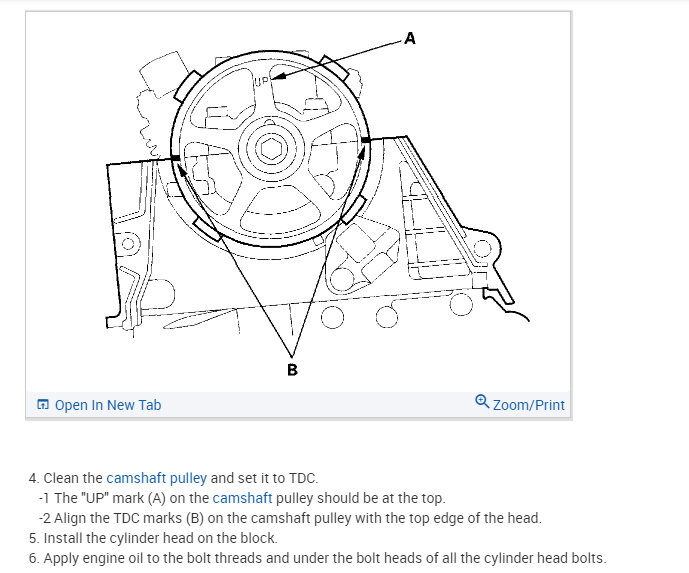 A

UP

B

Open In New Tab

Zoom/Print

4. Clean the camshaft pulley and set it to TDC.
-1 The "UP" mark (A) on the camshaft pulley should be at the top.
-2 Align the TDC marks (B) on the camshaft pulley with the top edge of the head.
5. Install the cylinder head on the block.
6. Apply engine oil to the bolt threads and under the bolt heads of all the cylinder head bolts.