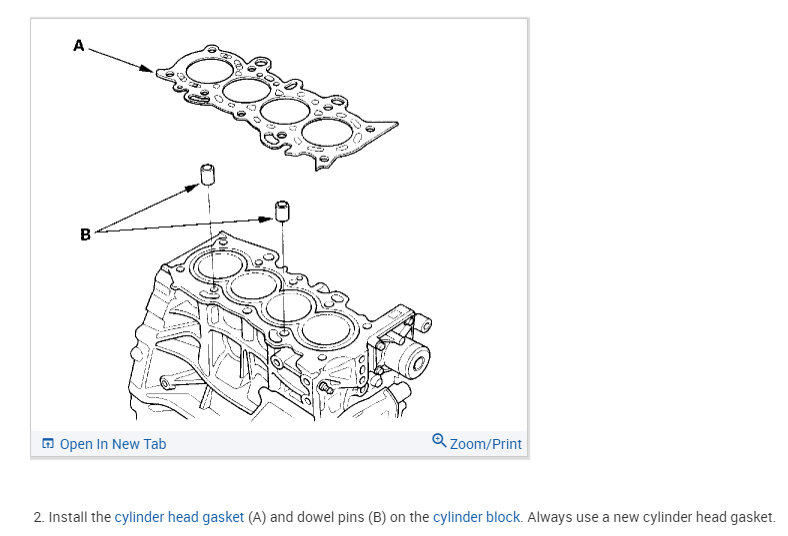 A

B

Open In New Tab

Zoom/Print

2. Install the cylinder head gasket (A) and dowel pins (B) on the cylinder block. Always use a new cylinder head gasket.