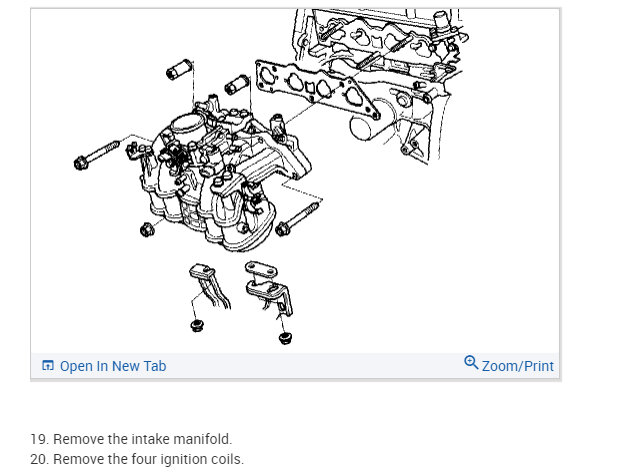 Open In New Tab

Zoom/Print

19. Remove the intake manifold.
20. Remove the four ignition coils.