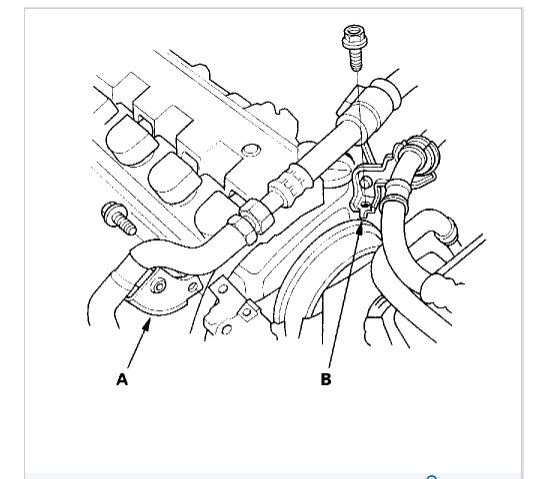 A

B